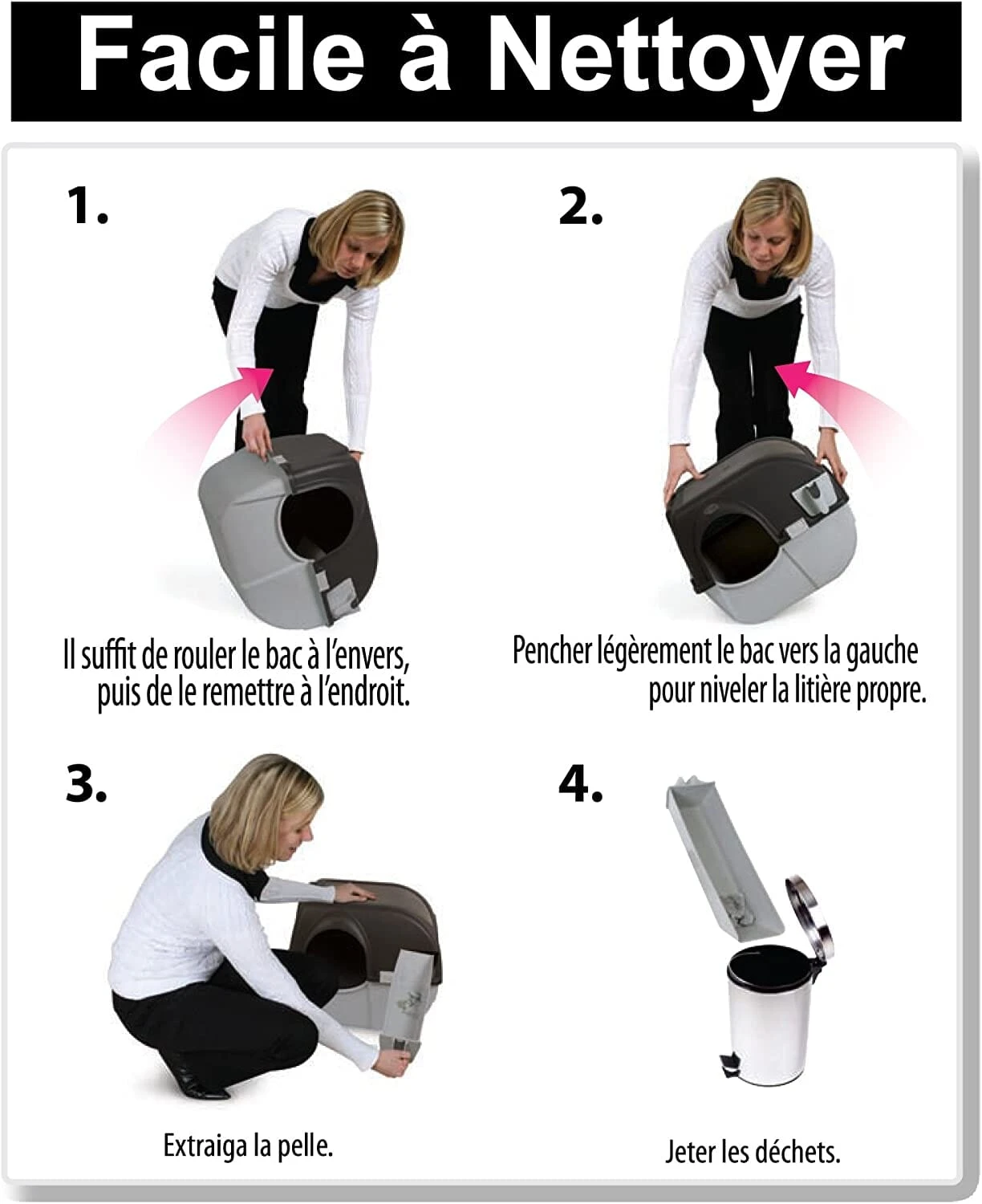 Facile à Nettoyer

1.

Il suffit de rouler le bac à l'envers, puis de le remettre à l'endroit.

2.

Pencher légèrement le bac vers la gauche pour niveler la litière propre.

3.

Extraiga la pelle.

4.

Jeter les déchets.